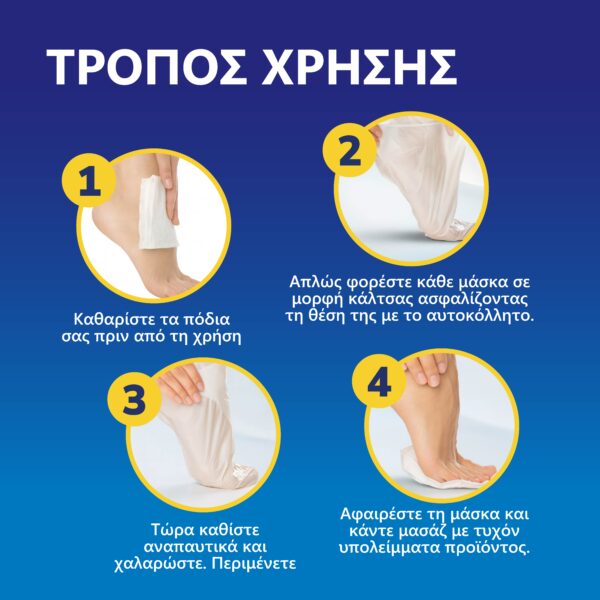 ΤΡΟΠΟΣ ΧΡΗΣΗΣ

1

Καθαρίστε τα πόδια σας πριν από τη χρήση

2

Απλώς φορέστε κάθε μάσκα σε μορφή κάλτσας ασφαλίζοντας τη θέση της με το αυτοκόλλητο.

3

Τώρα καθίστε αναπαυτικά και χαλαρώστε. Περιμένετε

4

Αφαιρέστε τη μάσκα και κάντε μασάζ με τυχόν υπολείμματα προϊόντος.